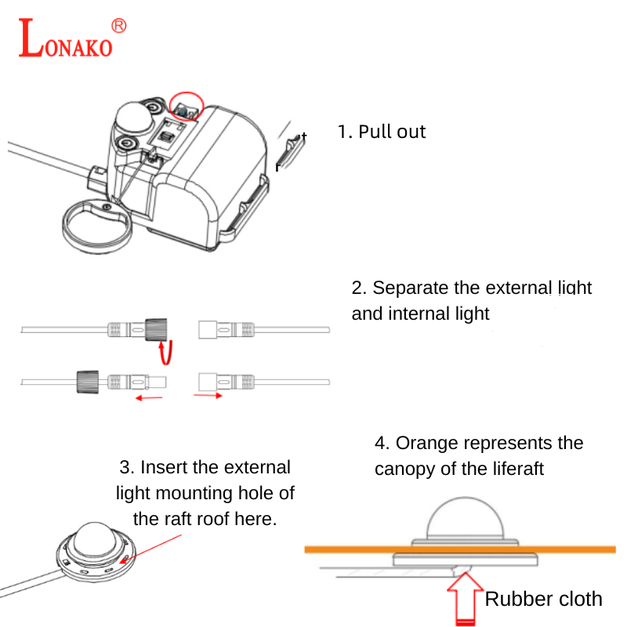 LONAKO®

1. Pull out

2. Separate the external light and internal light

3. Insert the external light mounting hole of the raft roof here.

4. Orange represents the canopy of the liferaft

Rubber cloth