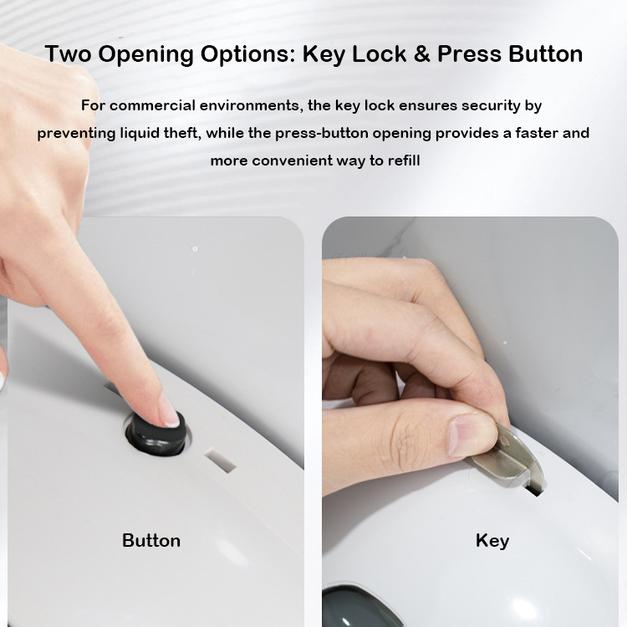 Two Opening Options: Key Lock & Press Button

For commercial environments, the key lock ensures security by preventing liquid theft, while the press-button opening provides a faster and more convenient way to refill

Button

Key