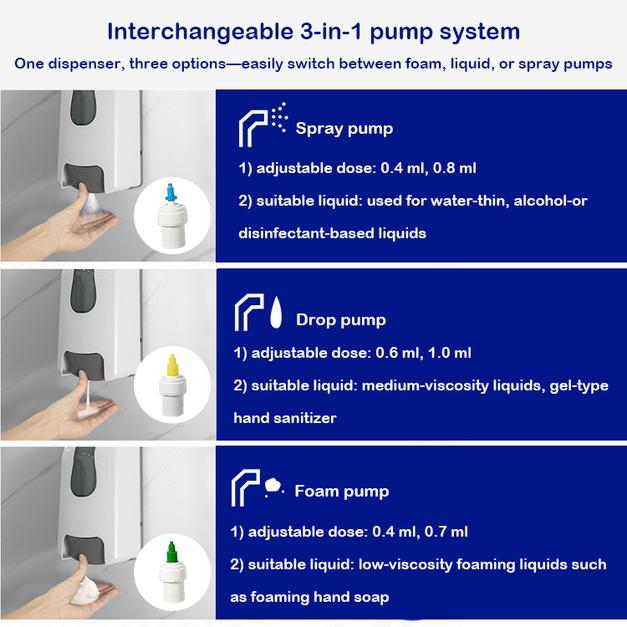 Interchangeable 3-in-1 pump system

One dispenser, three options—easily switch between foam, liquid, or spray pumps

Spray pump

1) adjustable dose: 0.4 ml, 0.8 ml

2) suitable liquid: used for water-thin, alcohol-or disinfectant-based liquids

Drop pump

1) adjustable dose: 0.6 ml, 1.0 ml

2) suitable liquid: medium-viscosity liquids, gel-type hand sanitizer

Foam pump

1) adjustable dose: 0.4 ml, 0.7 ml

2) suitable liquid: low-viscosity foaming liquids such as foaming hand soap