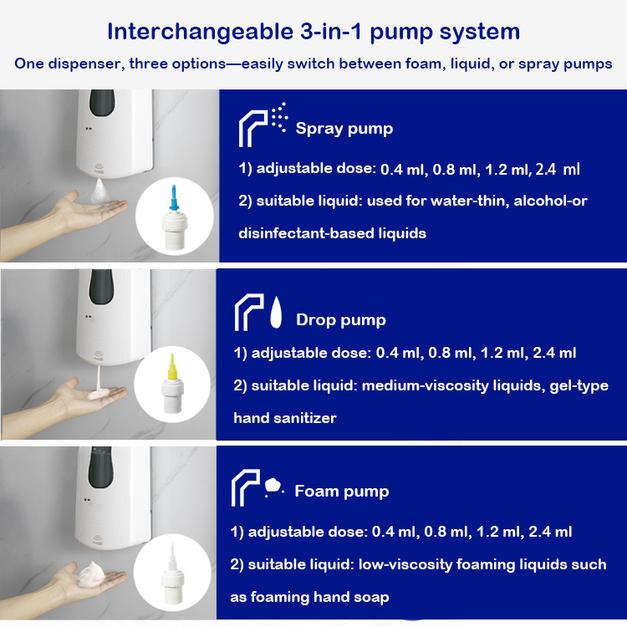 Interchangeable 3-in-1 pump system

One dispenser, three options—easily switch between foam, liquid, or spray pumps

Spray pump

1) adjustable dose: 0.4 ml, 0.8 ml, 1.2 ml, 2.4 ml

2) suitable liquid: used for water-thin, alcohol-or disinfectant-based liquids

Drop pump

1) adjustable dose: 0.4 ml, 0.8 ml, 1.2 ml, 2.4 ml

2) suitable liquid: medium-viscosity liquids, gel-type hand sanitizer

Foam pump

1) adjustable dose: 0.4 ml, 0.8 ml, 1.2 ml, 2.4 ml

2) suitable liquid: low-viscosity foaming liquids such as foaming hand soap